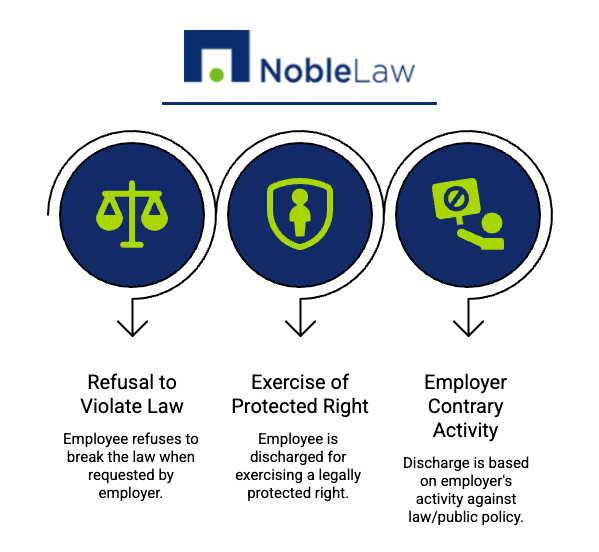 NobleLaw

Refusal to Violate Law

Employee refuses to break the law when requested by employer.

Exercise of Protected Right

Employee is discharged for exercising a legally protected right.

Employer Contrary Activity

Discharge is based on employer's activity against law/public policy.